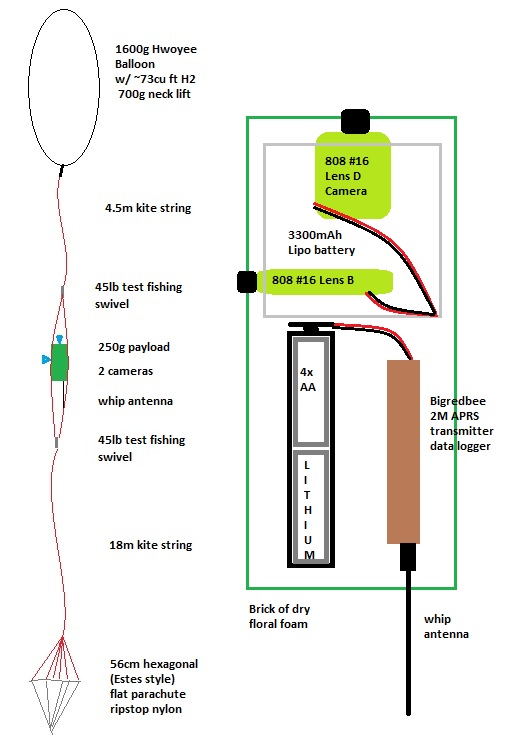 1600g Hwoyee Balloon w/ ~73cu ft H2 700g neck lift

4.5m kite string

45lb test fishing swivel

250g payload

2 cameras

whip antenna

45lb test fishing swivel

18m kite string

56cm hexagonal (Estes style) flat parachute ripstop nylon

808 #16 Lens D Camera

3300mAh Lipo battery

808 #16 Lens B

4x AA

L I T H I U M

Bigredbee 2M APRS transmitter data logger

Brick of dry floral foam

whip antenna